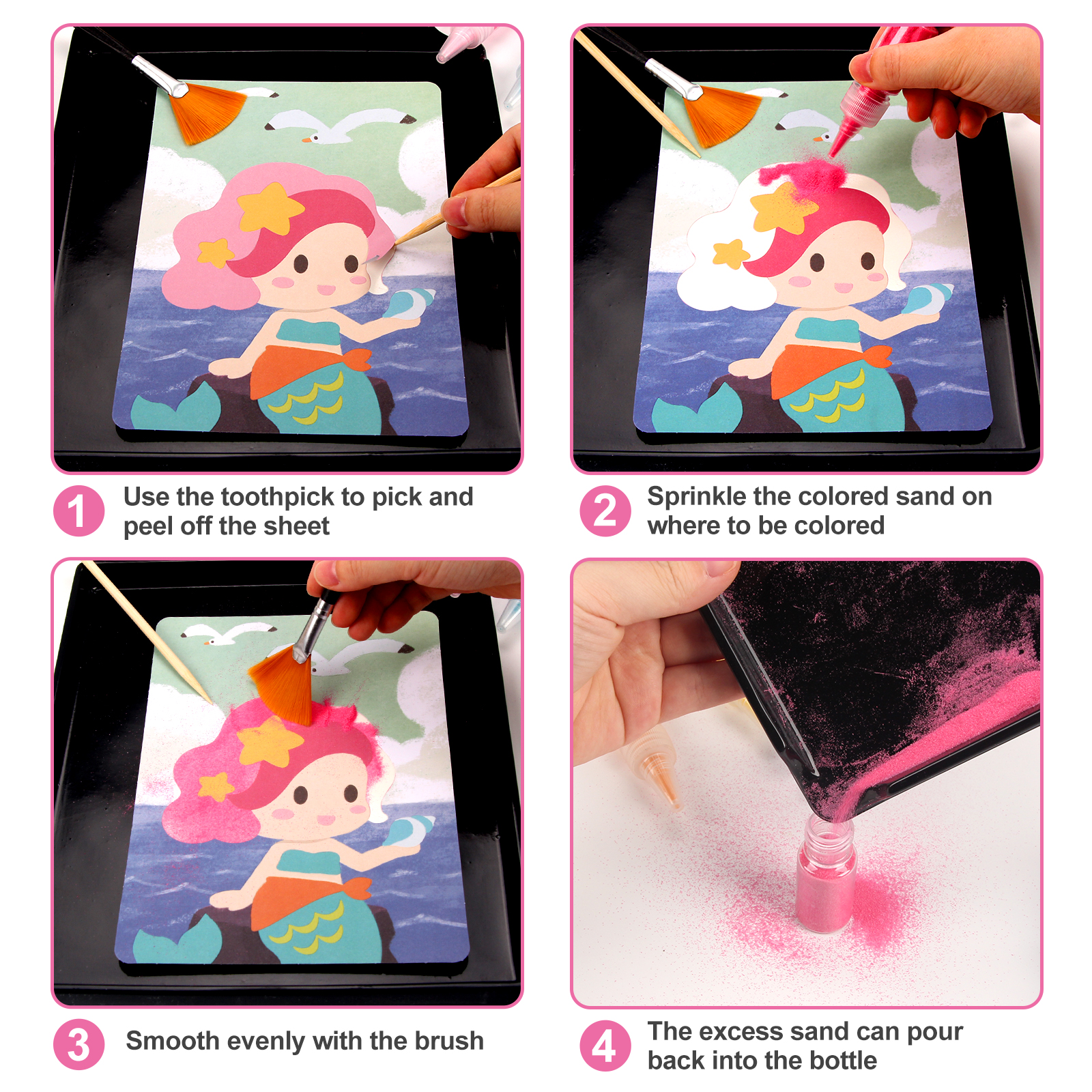 1 Use the toothpick to pick and peel off the sheet

2 Sprinkle the colored sand on where to be colored

3 Smooth evenly with the brush

4 The excess sand can pour back into the bottle